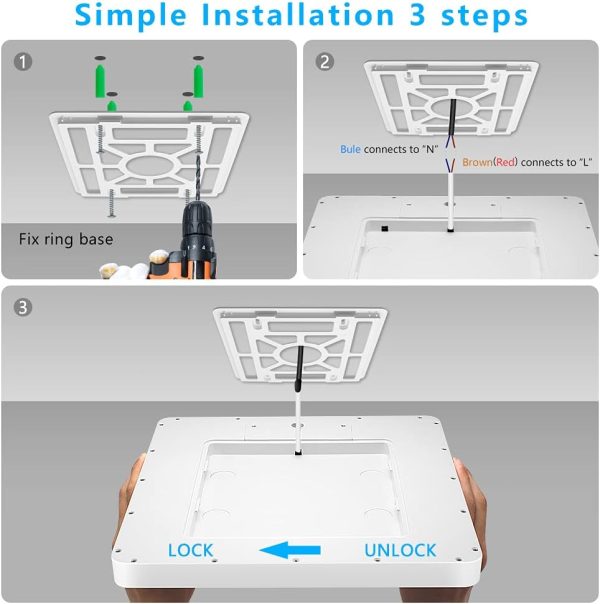 Simple Installation 3 steps

1

Fix ring base

2

Bule connects to "N"

Brown(Red) connects to "L"

3

LOCK

UNLOCK