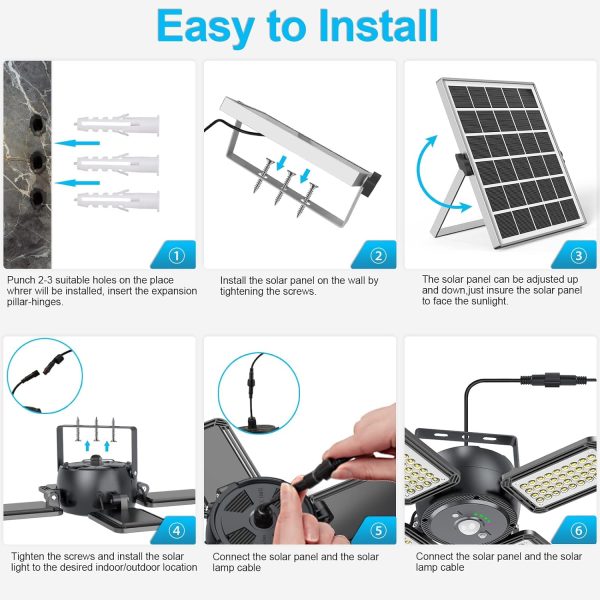 Easy to Install

①
Punch 2-3 suitable holes on the place whrer will be installed, insert the expansion pillar-hinges.

②
Install the solar panel on the wall by tightening the screws.

③
The solar panel can be adjusted up and down,just insure the solar panel to face the sunlight.

④
Tighten the screws and install the solar light to the desired indoor/outdoor location

⑤
Connect the solar panel and the solar lamp cable

⑥
Connect the solar panel and the solar lamp cable