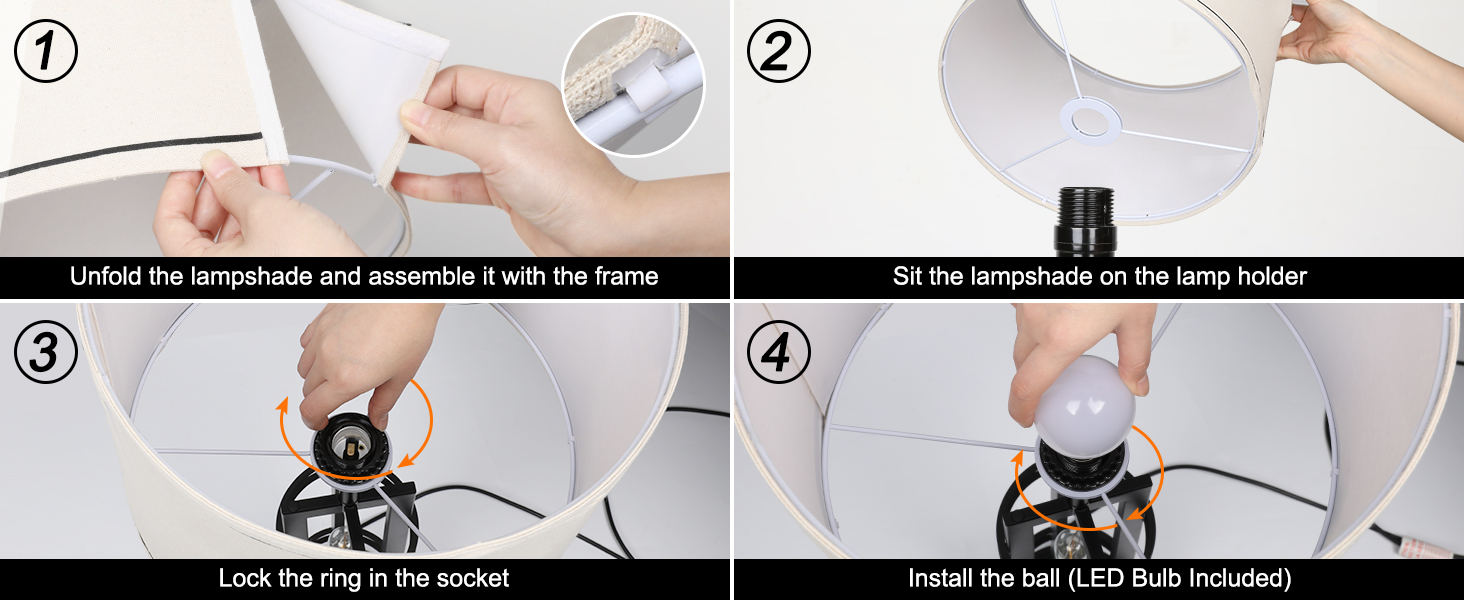 ①
Unfold the lampshade and assemble it with the frame

②
Sit the lampshade on the lamp holder

③
Lock the ring in the socket

④
Install the ball (LED Bulb Included)